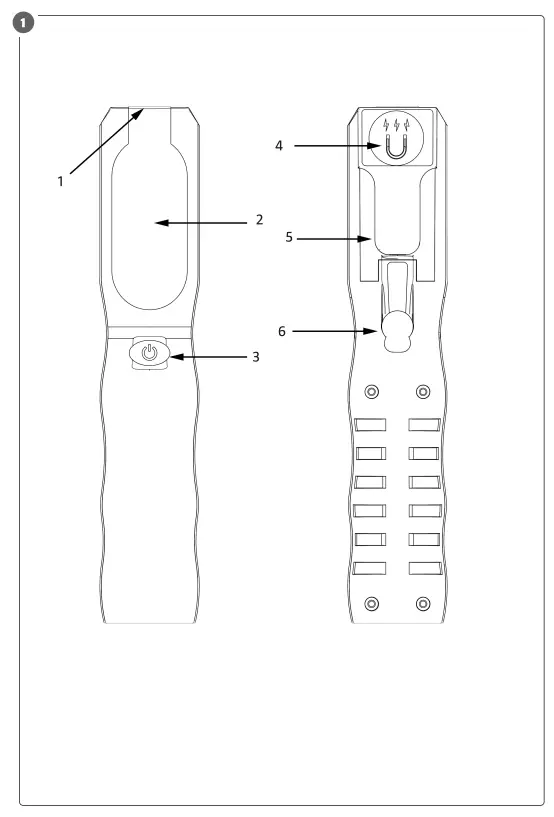 1

1
2
3
4
5
6