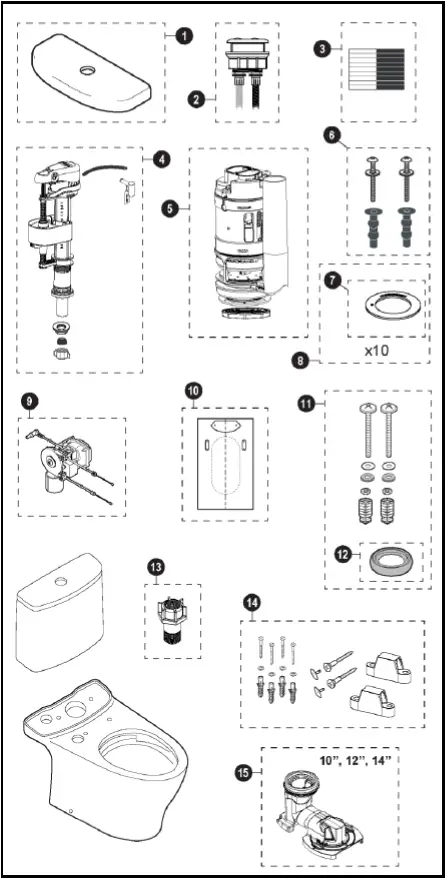 1
2
3
4
5
6
7
8
x10
9
10
11
12
13
14
15
10", 12", 14"