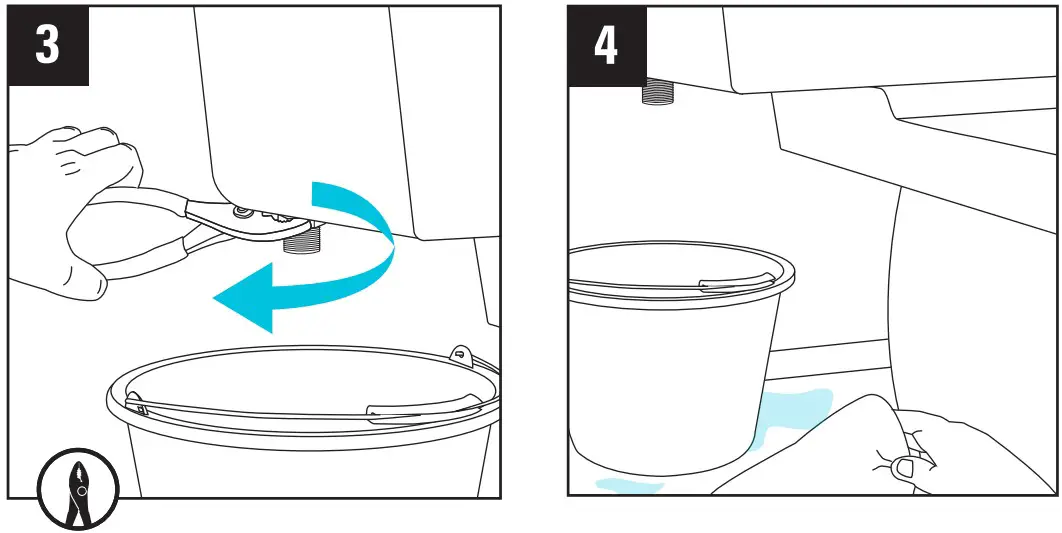 3

4