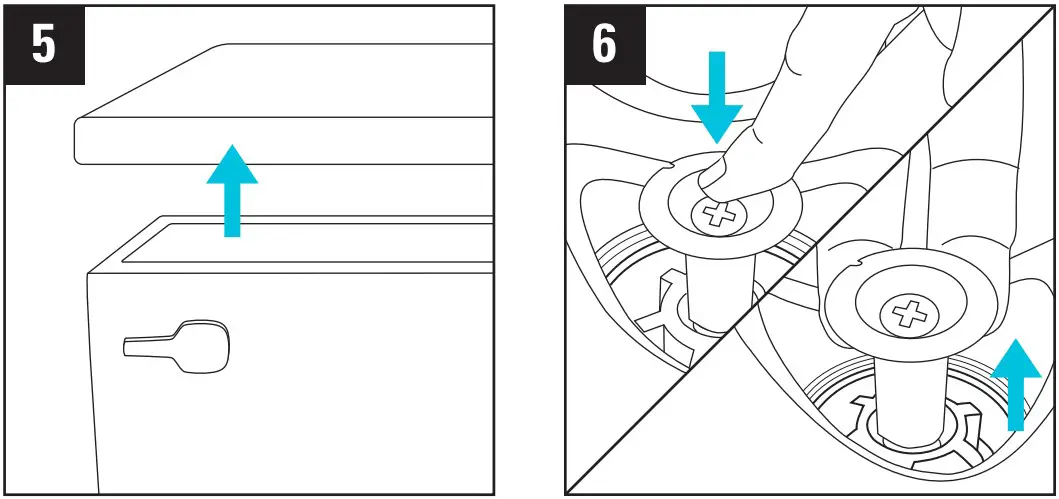 5

6