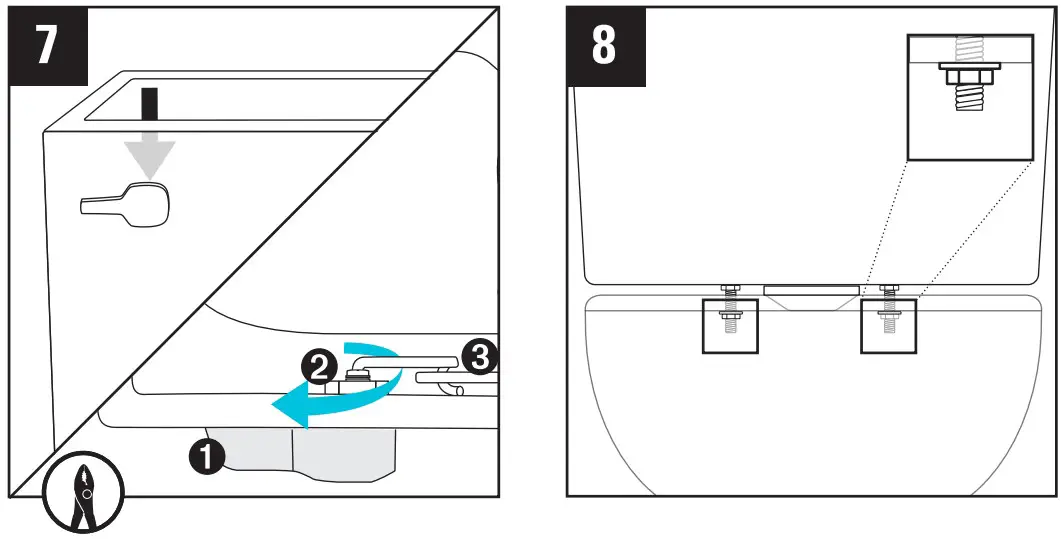 7

2

3

1

8