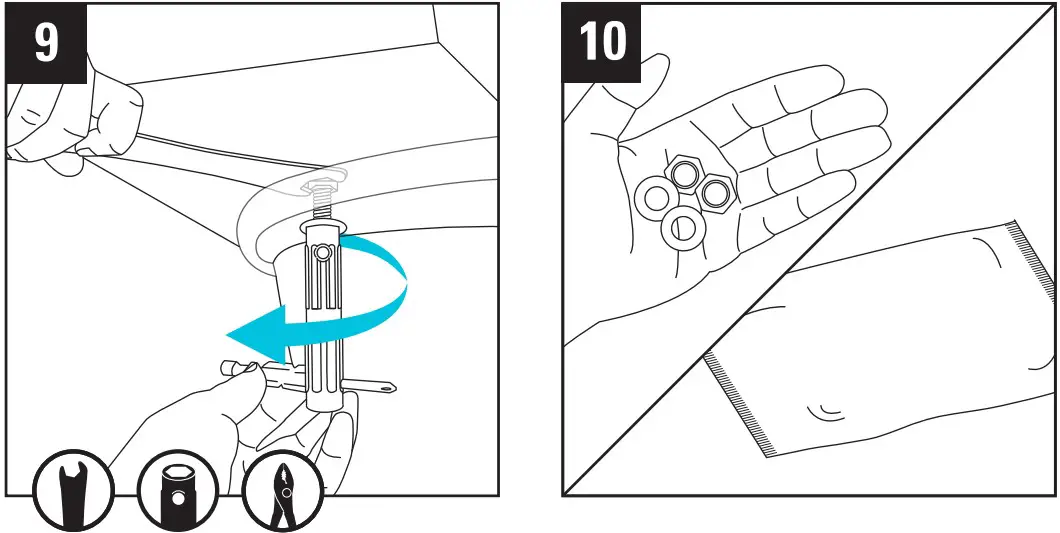 9

10