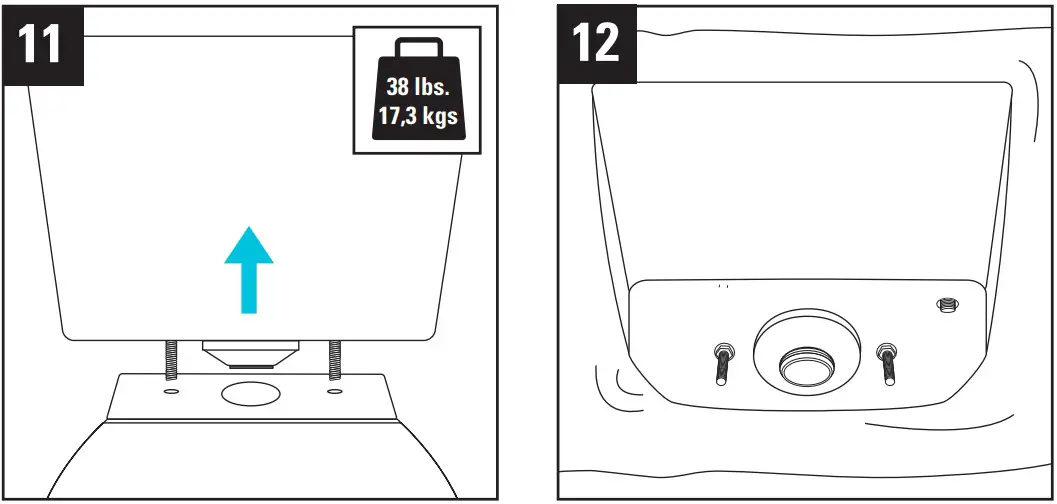 11

38 lbs.
17,3 kgs

12