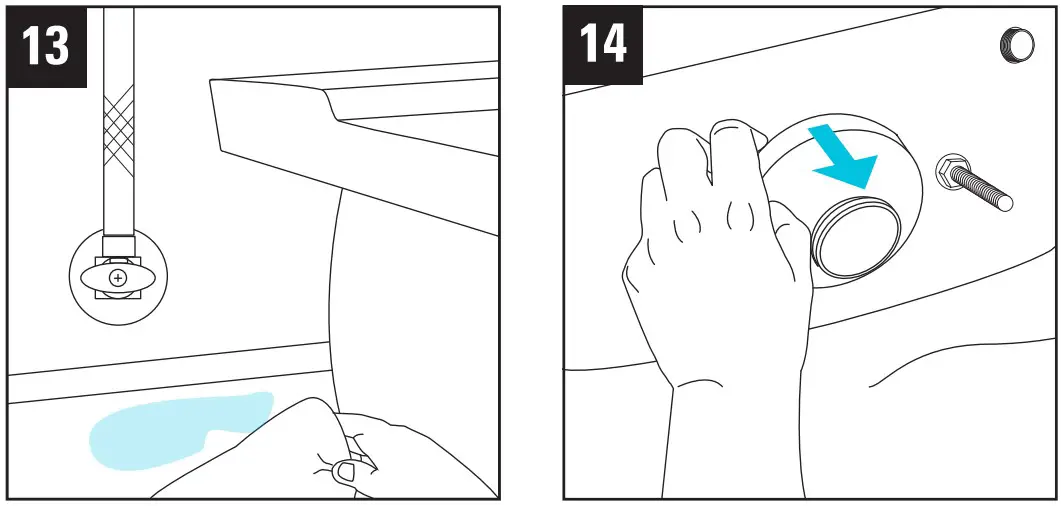 13

14