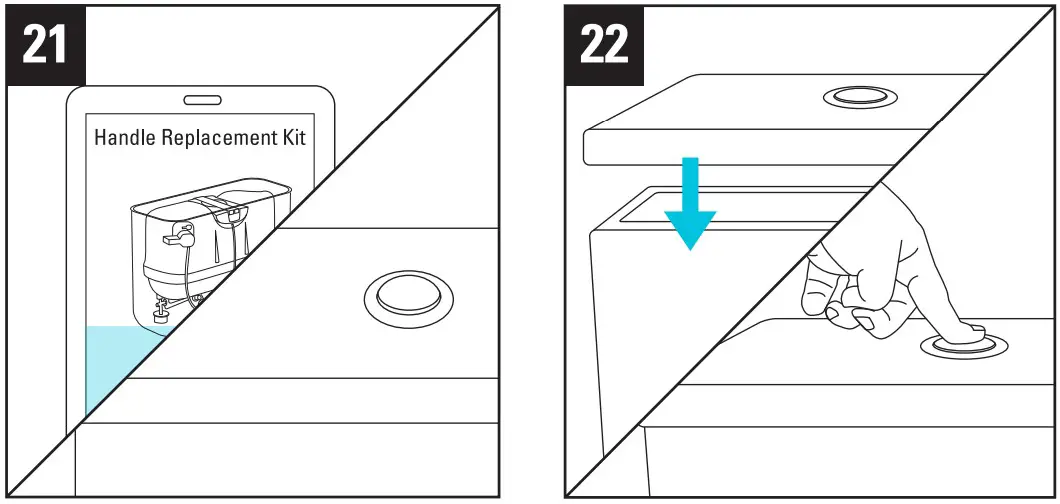 21

Handle Replacement Kit

22