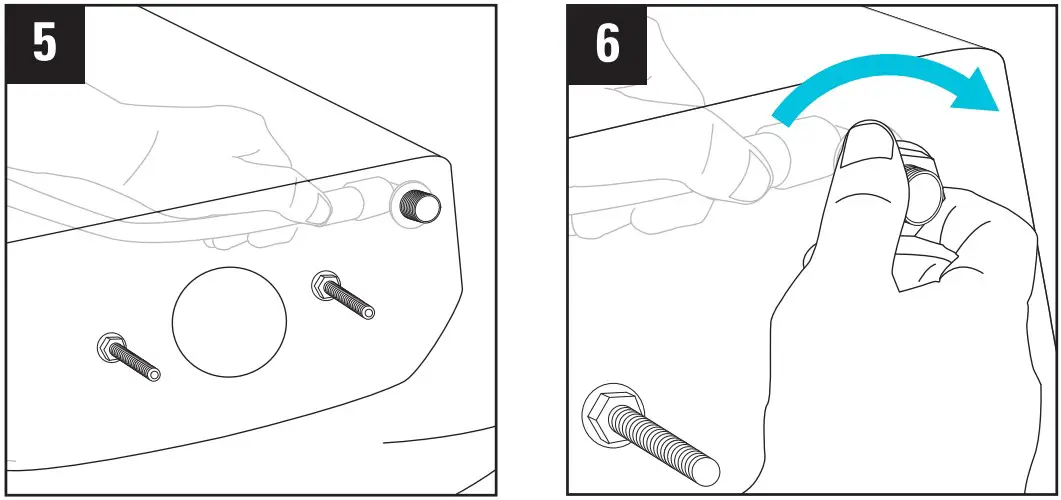 5

6