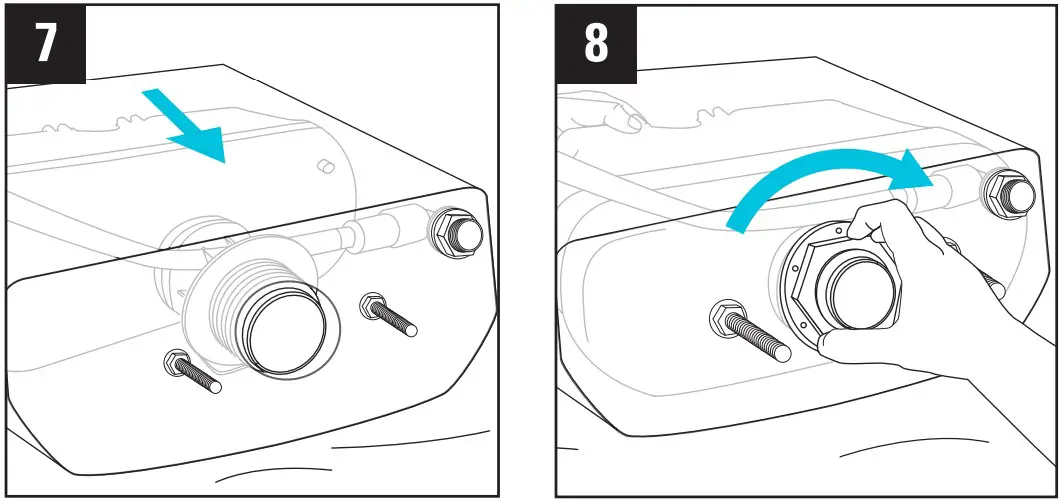 7

8