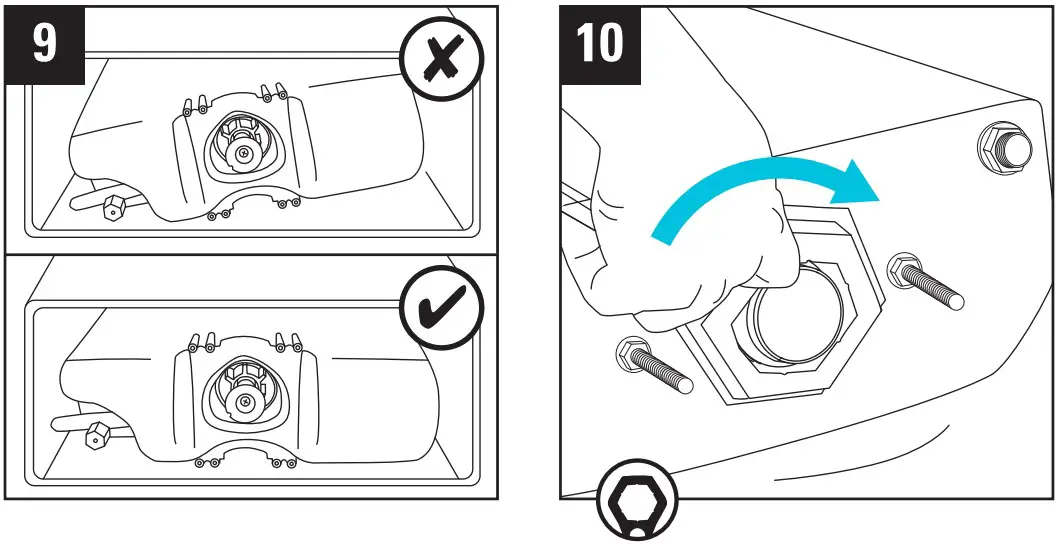 9

10