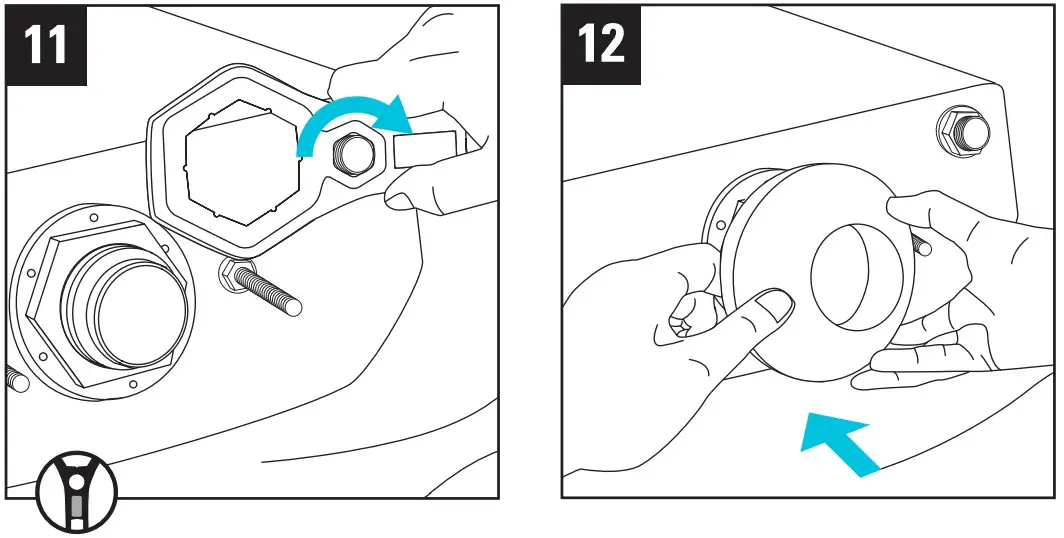 11

12