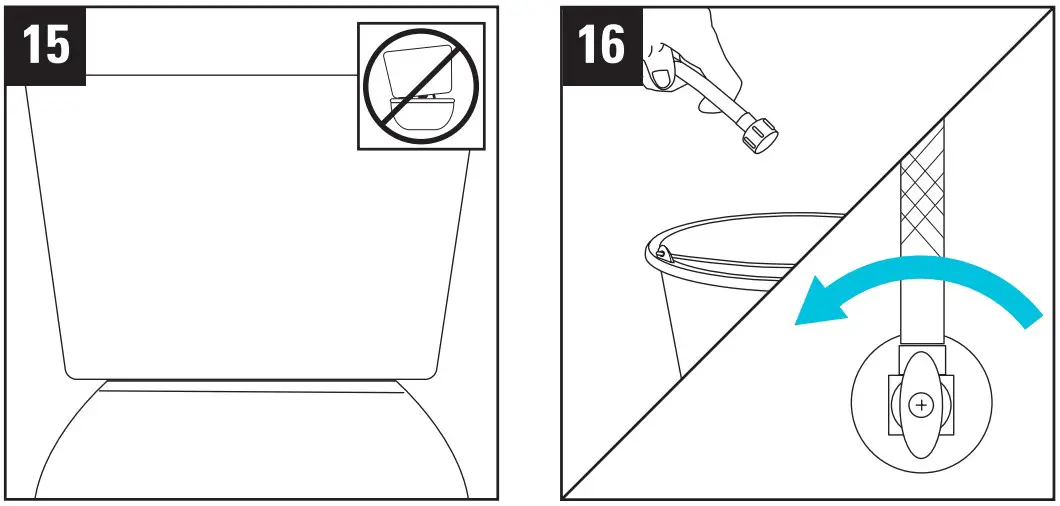 15

16