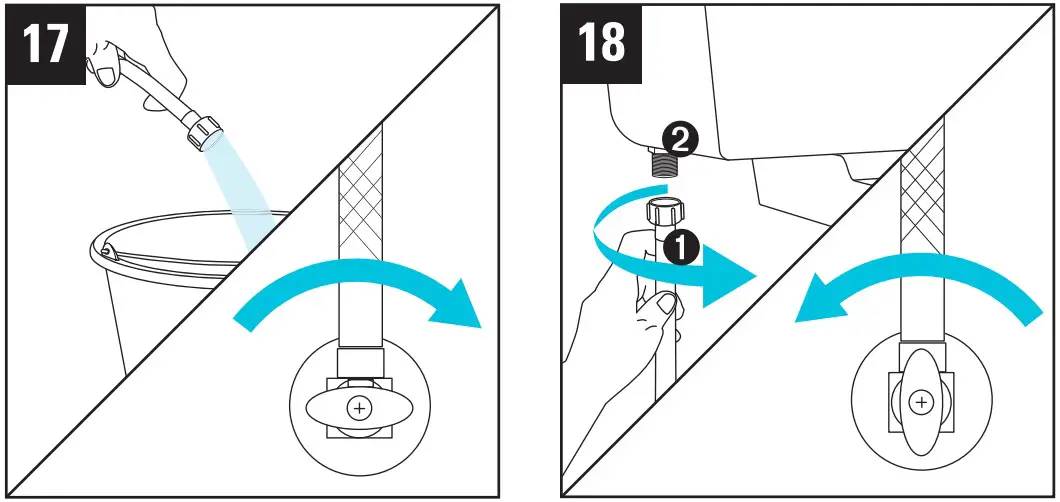 17

18

2

1