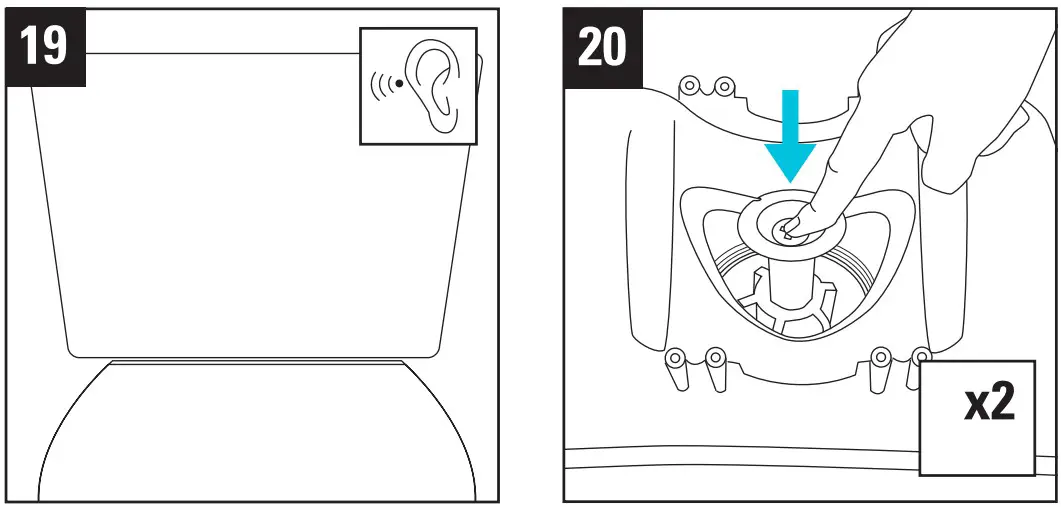 19

20

x2