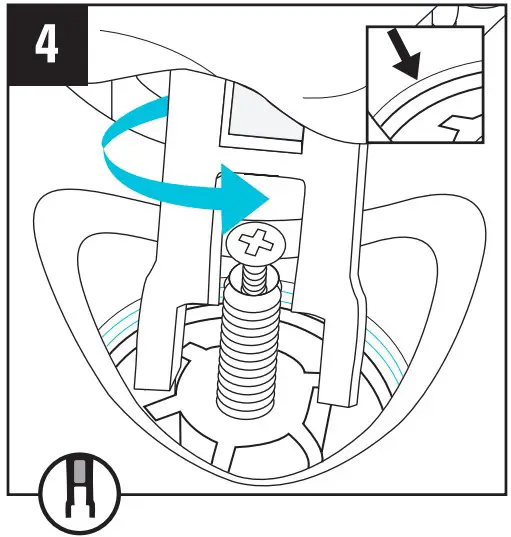 4