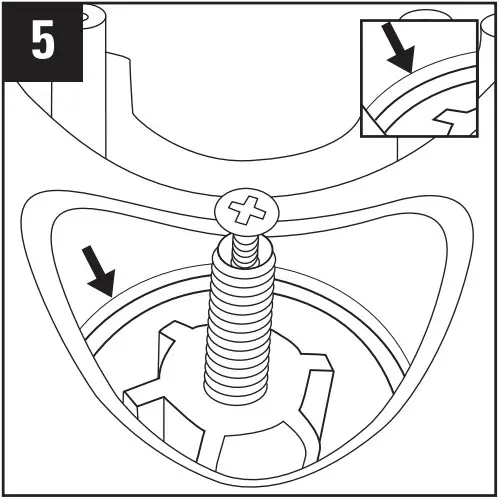 5