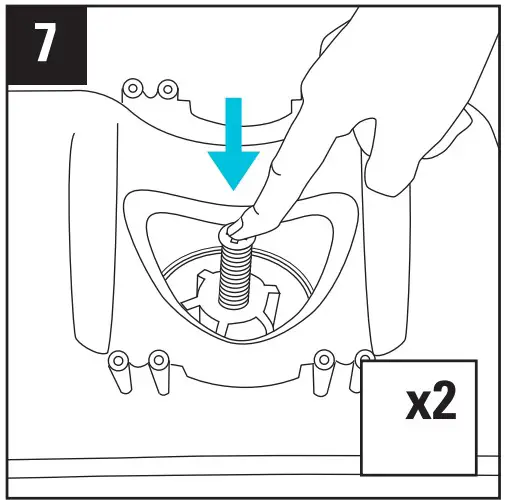 7

x2