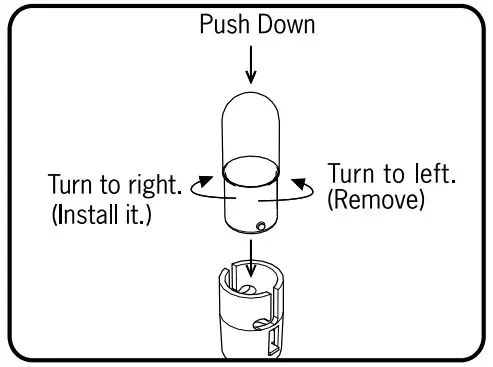 Push Down

Turn to right.
(Install it.)

Turn to left.
(Remove)