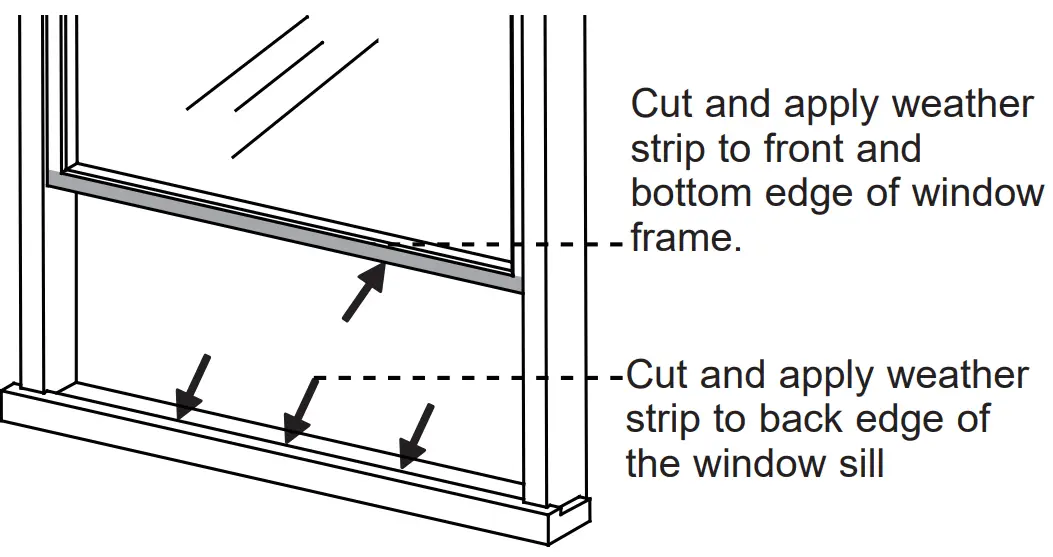 Cut and apply weather strip to front and bottom edge of window frame.

Cut and apply weather strip to back edge of the window sill