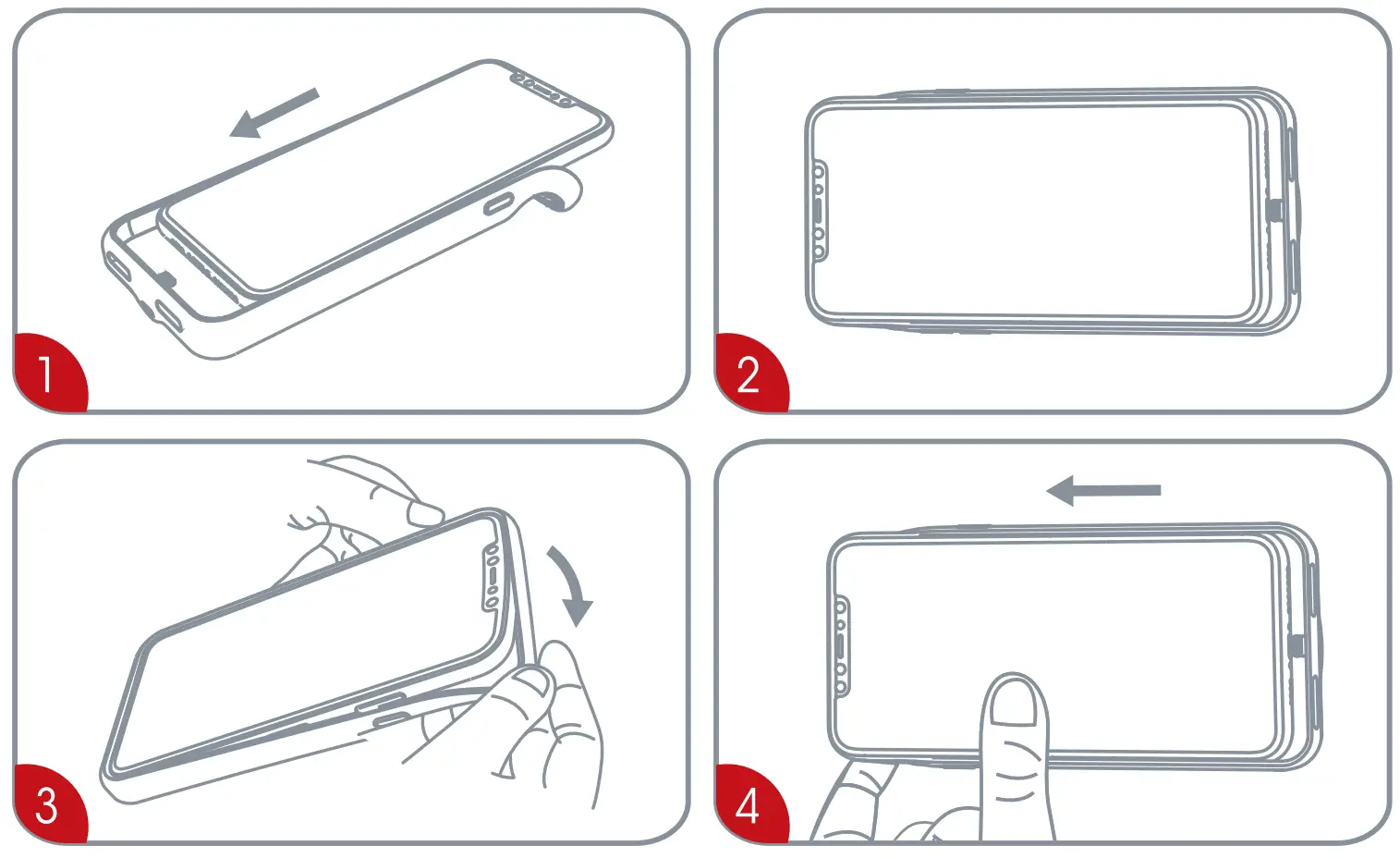 1

2

3

4