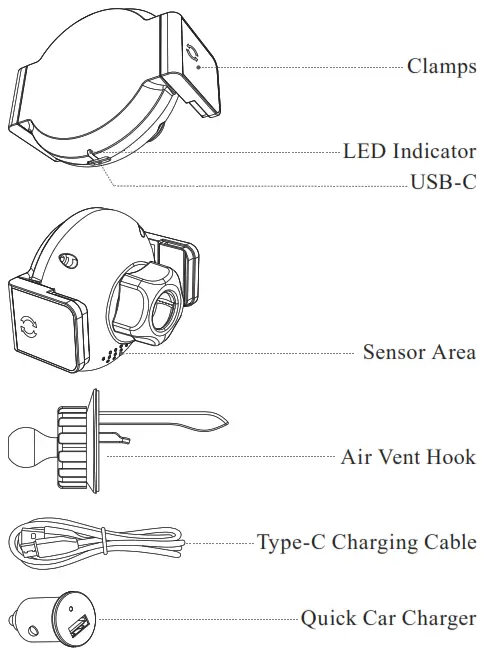 Clamps

LED Indicator

USB-C

Sensor Area

Air Vent Hook

Type-C Charging Cable

Quick Car Charger