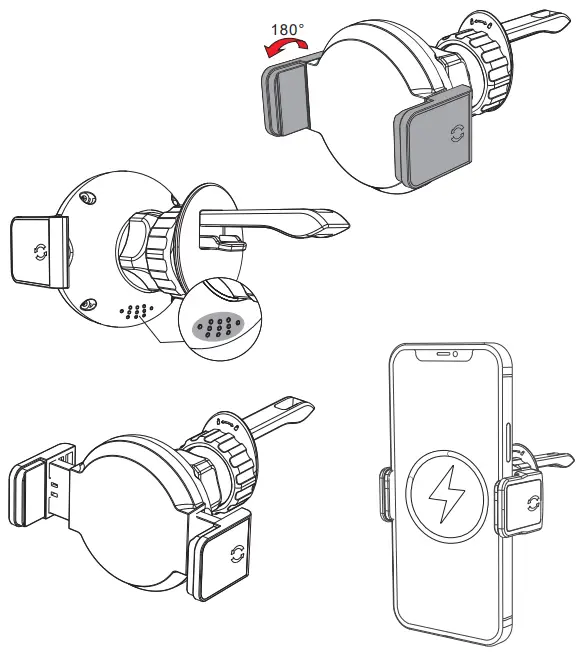 180°