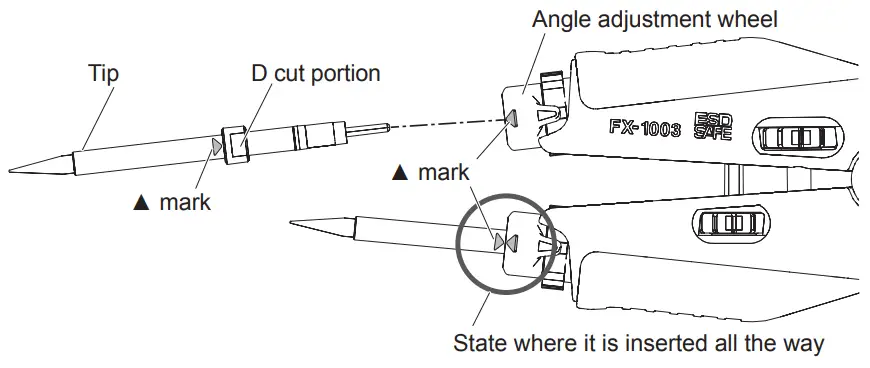 Angle adjustment wheel

Tip

D cut portion

FX-1003

ESD SAFE

▲ mark

▲ mark

State where it is inserted all the way