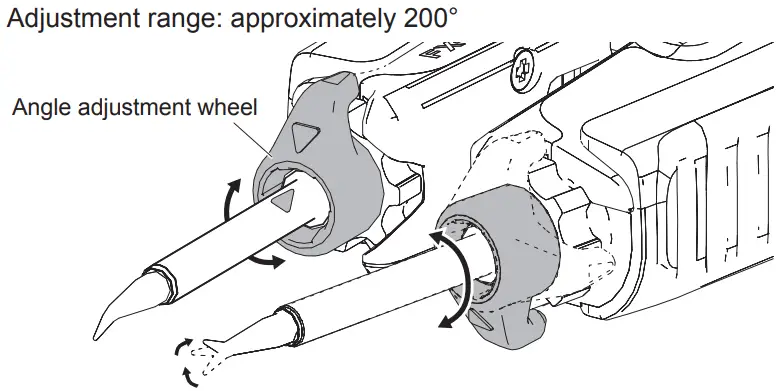 Adjustment range: approximately 200°

Angle adjustment wheel

FX