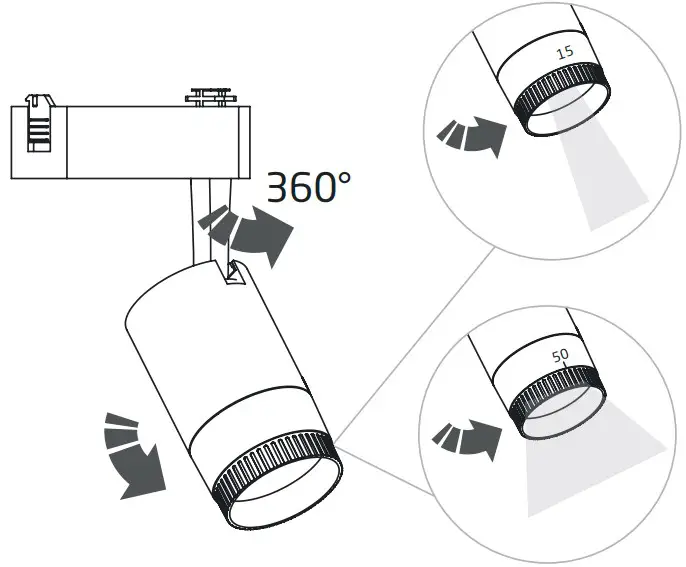 360°

15

50