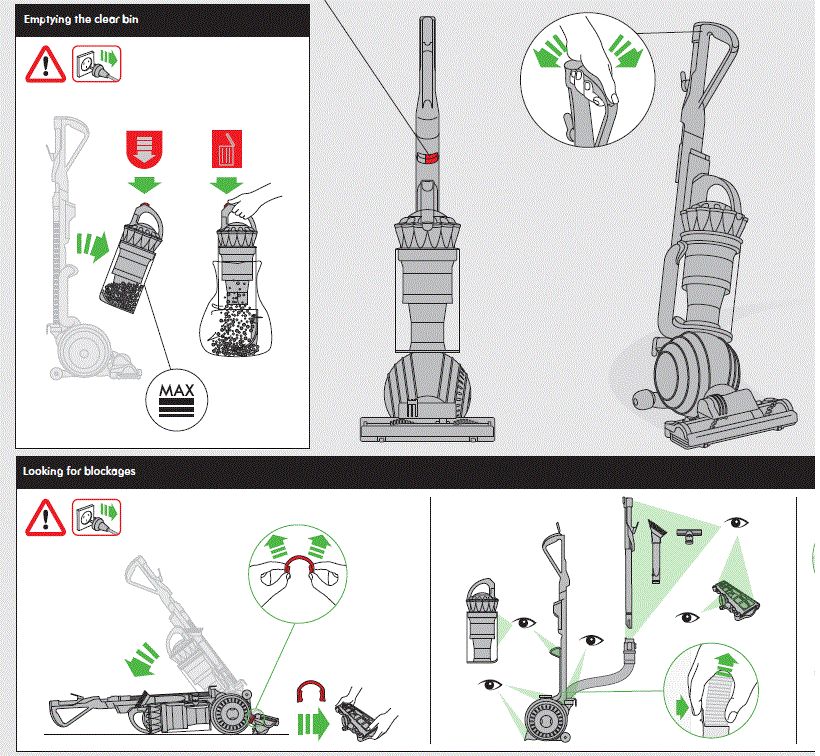 Emptying the clear bin

MAX

Looking for blockages