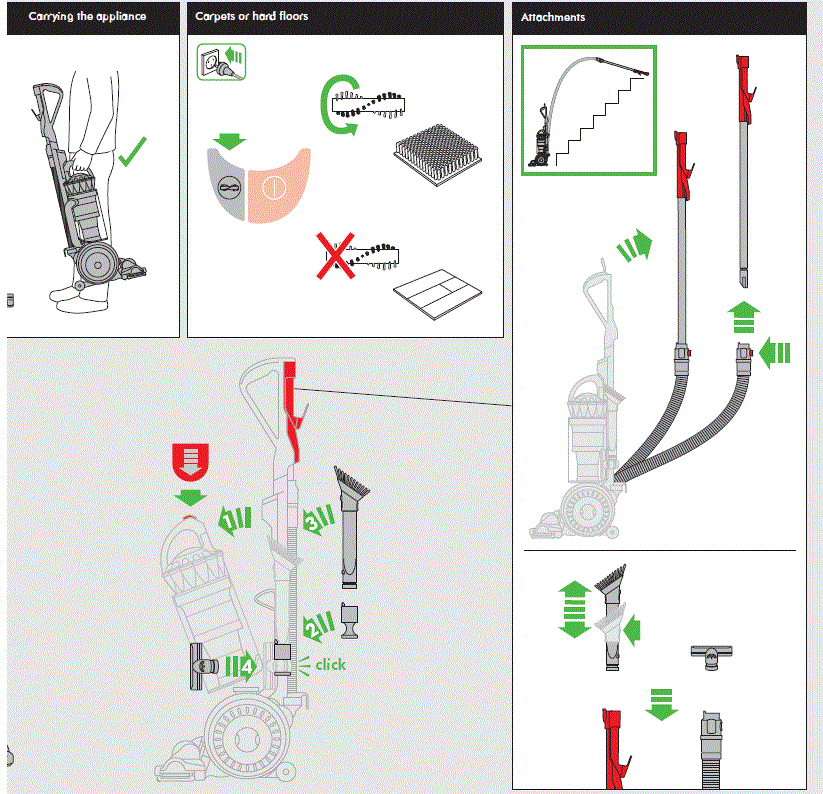 Carrying the appliance

Carpets or hard floors

Attachments

1

3

2

4

click