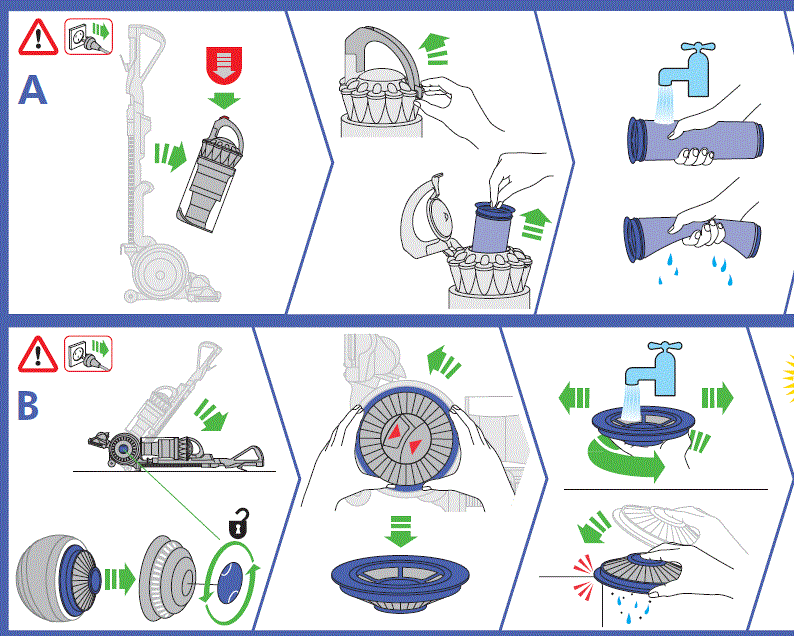 A

B