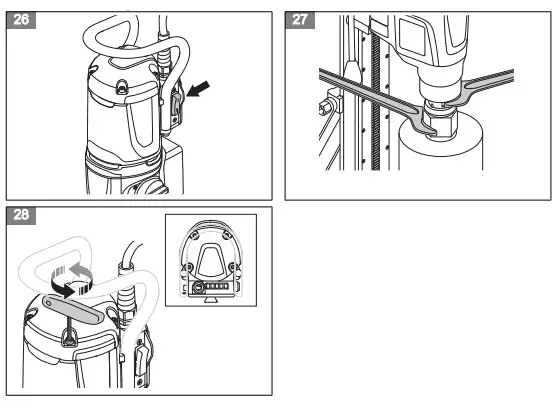 26

27

28