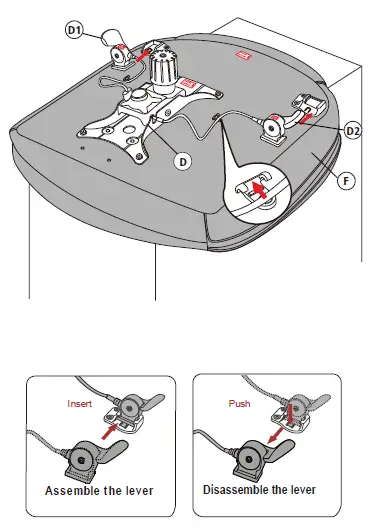 D1

D2

D

F

Insert

Assemble the lever

Push

Disassemble the lever