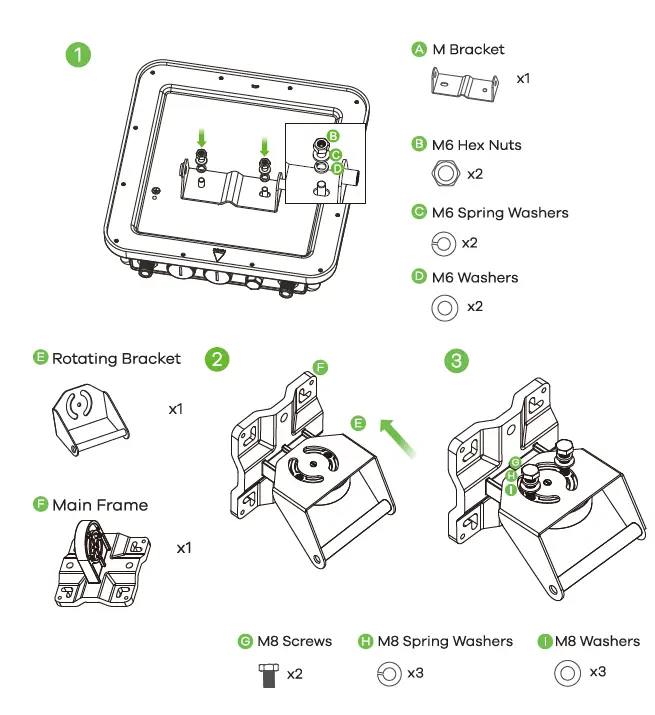 1

B
C
D

A M Bracket
x1

B M6 Hex Nuts
x2

C M6 Spring Washers
x2

D M6 Washers
x2

E Rotating Bracket
x1

F Main Frame
x1

2
F
E

3
G
H
I

G M8 Screws
x2

H M8 Spring Washers
x3

I M8 Washers
x3