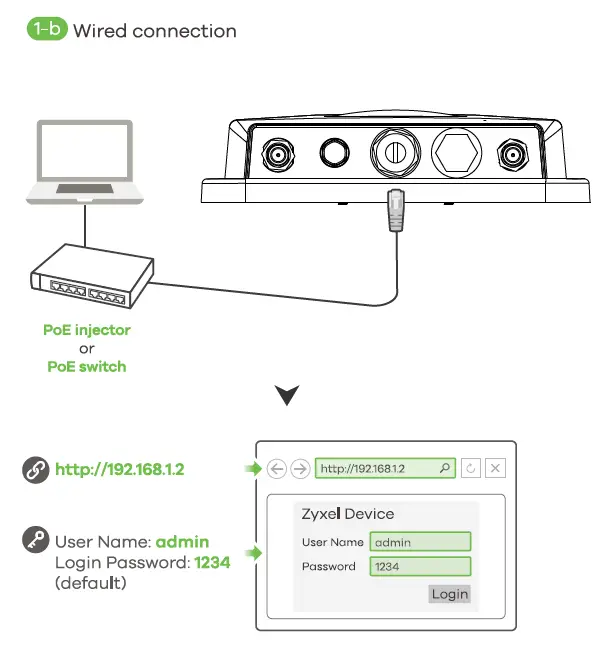 1-b Wired connection

PoE injector
or
PoE switch

http://192.168.1.2

User Name: admin
Login Password: 1234
(default)

http://192.168.1.2

Zyxel Device
User Name admin
Password 1234
Login