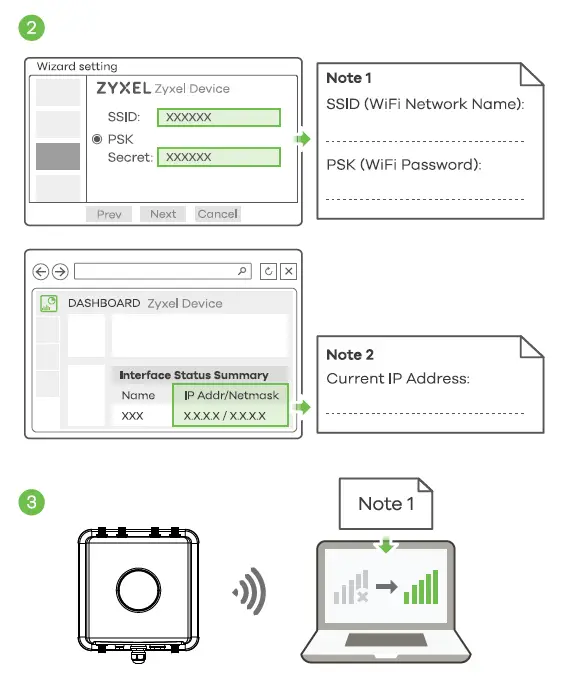 2

Wizard setting

ZYXEL Zyxel Device

SSID: XXXXXX

PSK

Secret: XXXXXX

Prev Next Cancel

Note 1

SSID (WiFi Network Name):

PSK (WiFi Password):

DASHBOARD Zyxel Device

Interface Status Summary

| Name | IP Addr/Netmask |
|---|---|
| XXX | X.X.X.X / X.X.X.X |

Note 2

Current IP Address:

3

Note 1