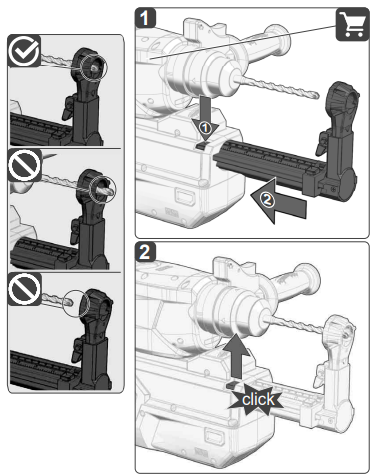 1

①

②

2

click