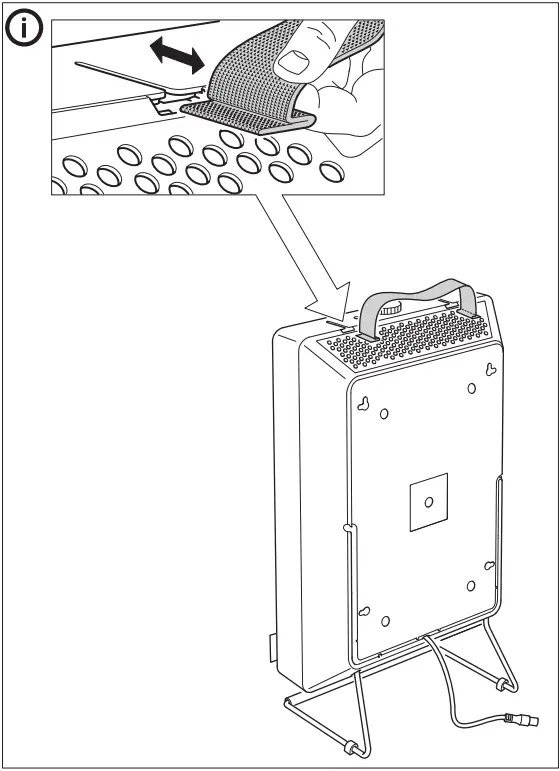 i