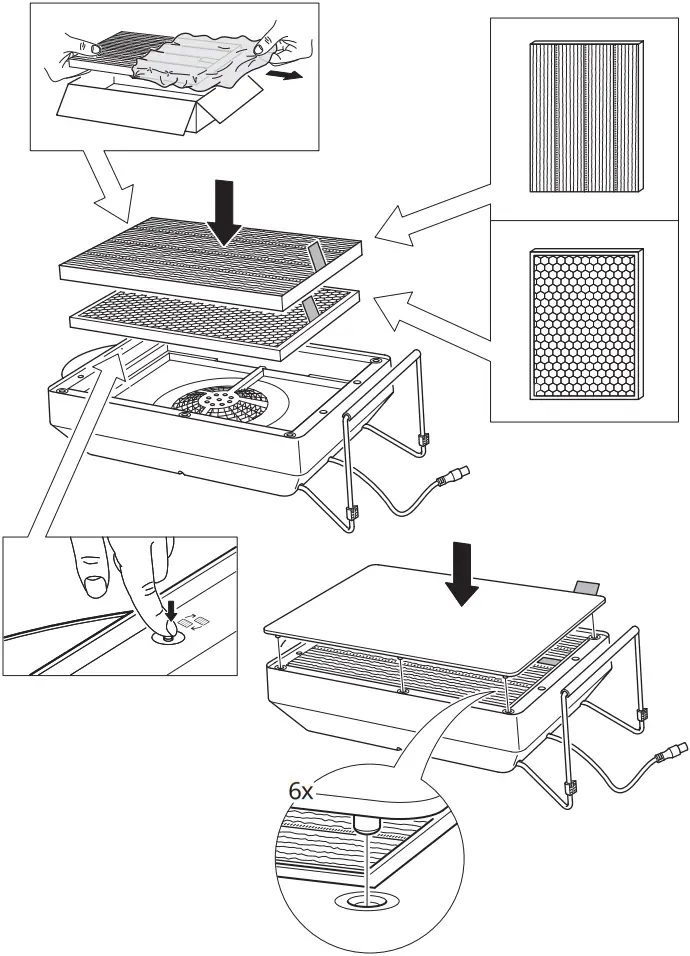 6x