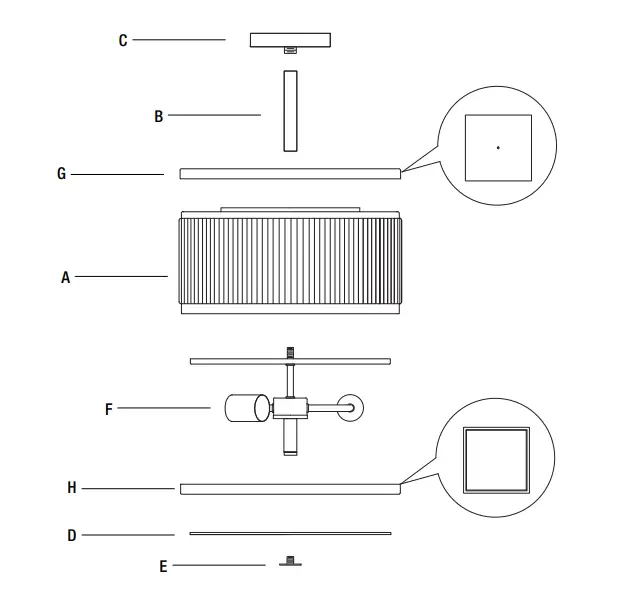 C

B

G

A

F

H

D

E