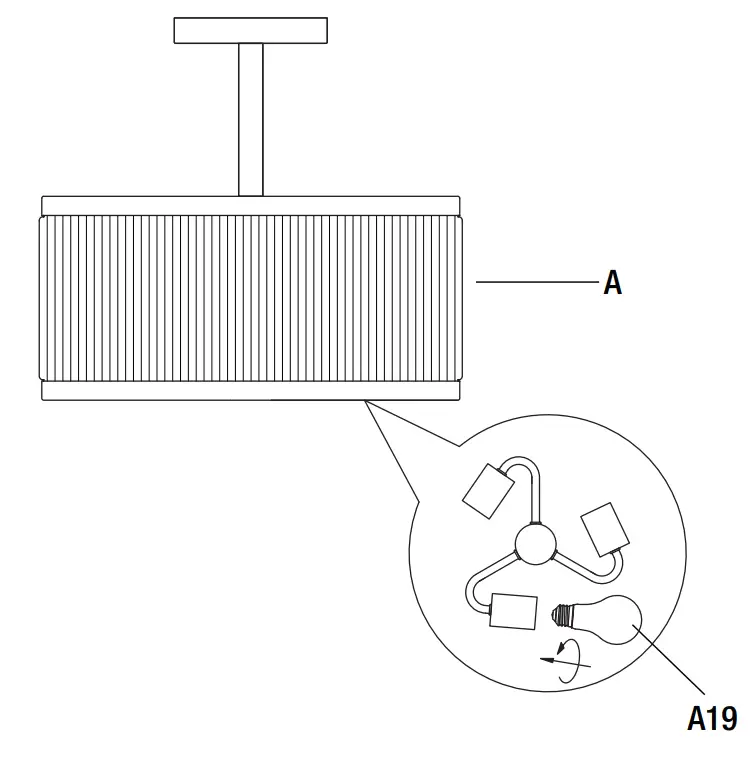 A

A19