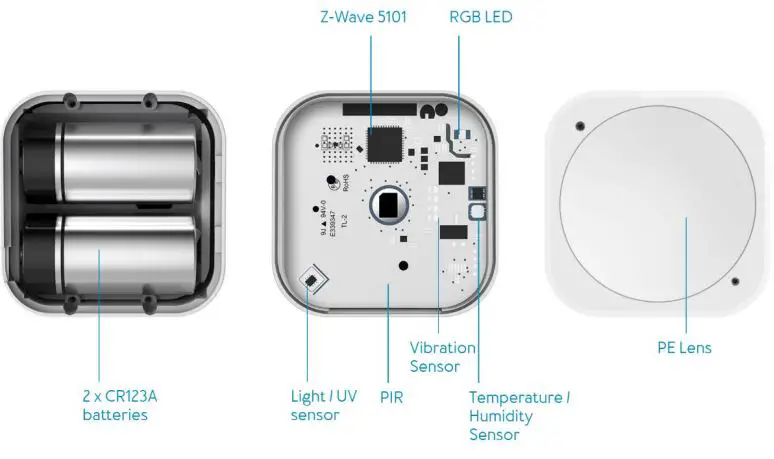 Z-Wave 5101

RGB LED

RoHS

94V-0

E339347

TL-2

2 x CR123A batteries

Light / UV sensor

PIR

Vibration Sensor

Temperature / Humidity Sensor

PE Lens