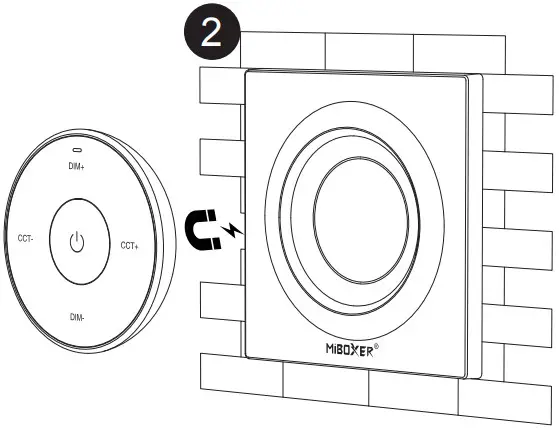 2

DIM+

CCT-

CCT+

DIM-

MiBOXER®