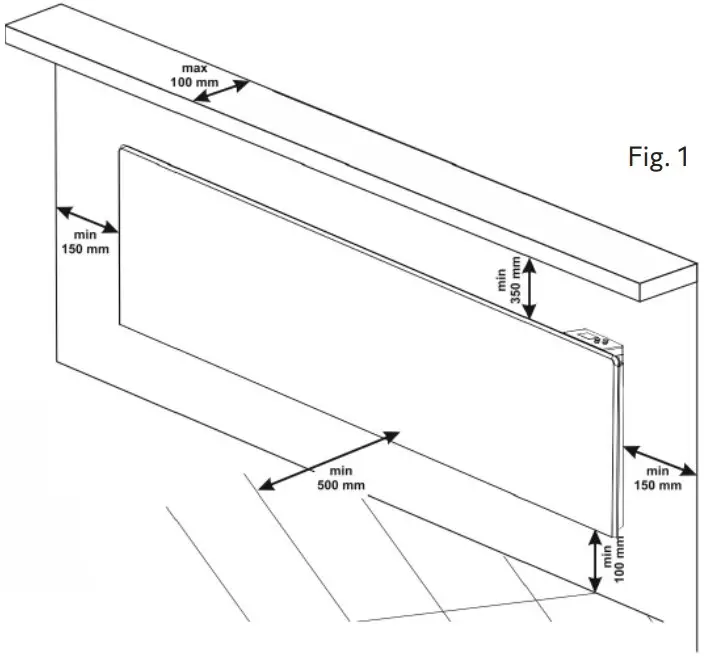 max
100 mm

Fig. 1

min
150 mm

min
350 mm

min
500 mm

min
150 mm

min
100 mm