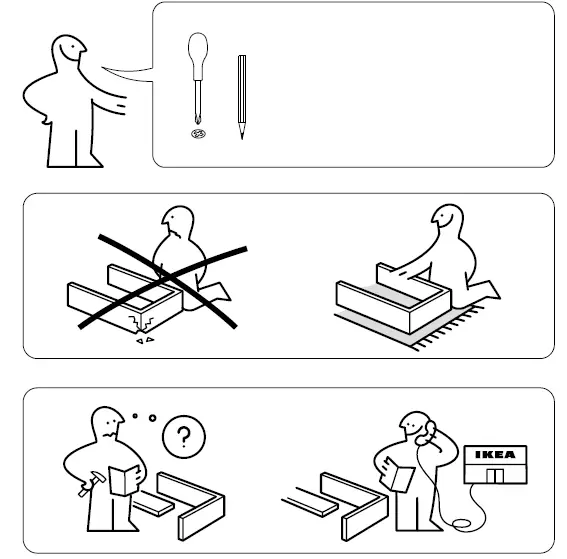 ?

IKEA