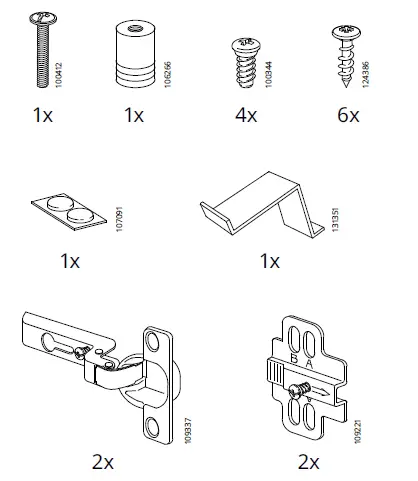 100412
1x

106266
1x

100344
4x

124386
6x

107091
1x

131351
1x

109337
2x

B A
109221
2x