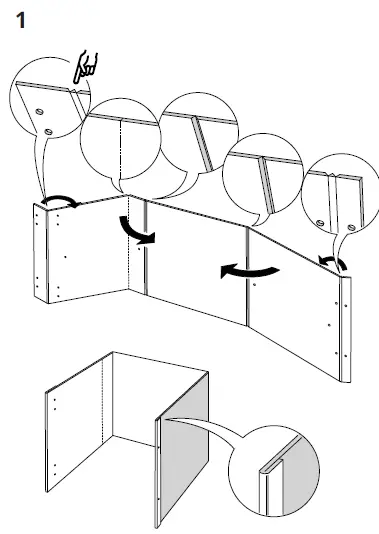 1