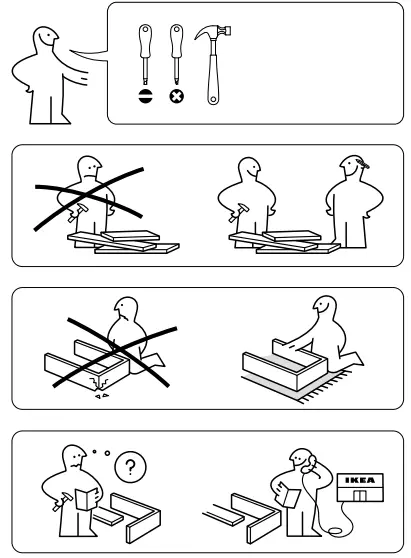 ?

IKEA