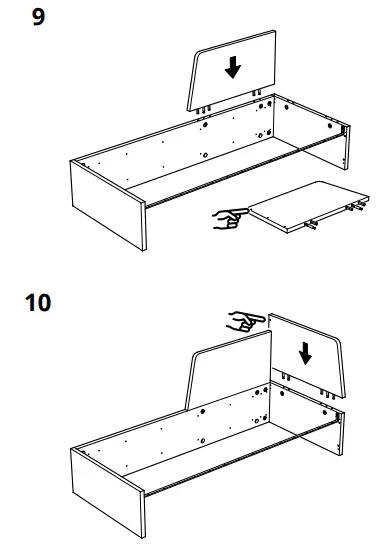 9

10