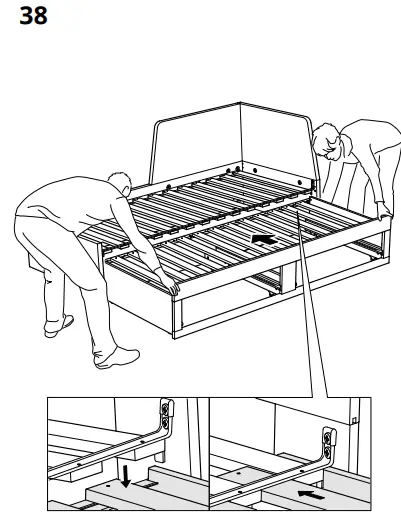 38