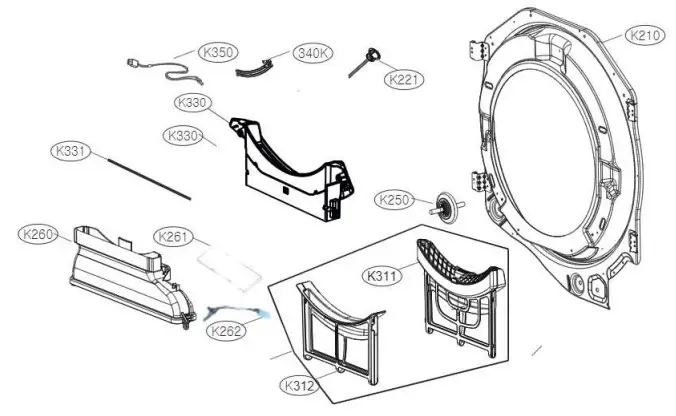 K350
340K
K221
K210
K330
K330
K331
K250
K260
K261
K311
K262
K312